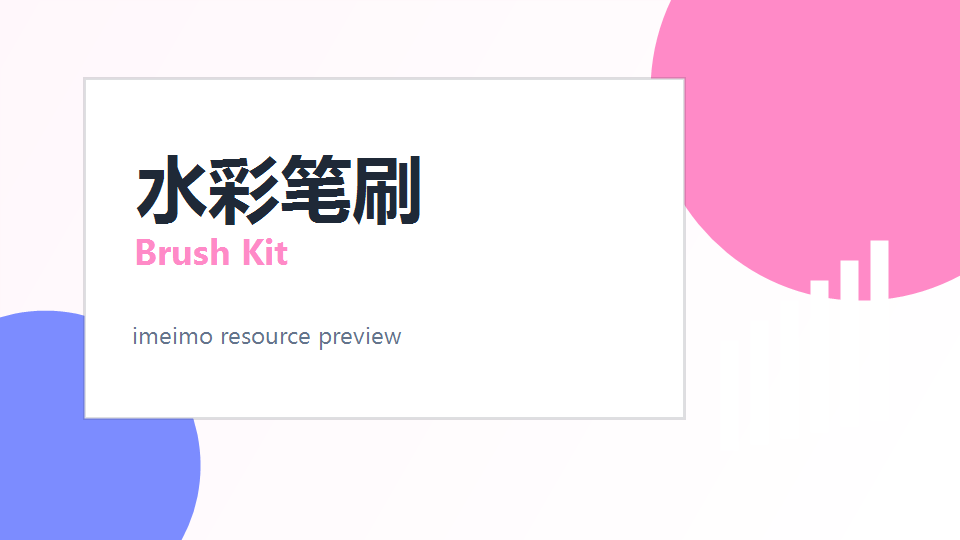 水彩笔刷
Brush Kit

imeimo resource preview